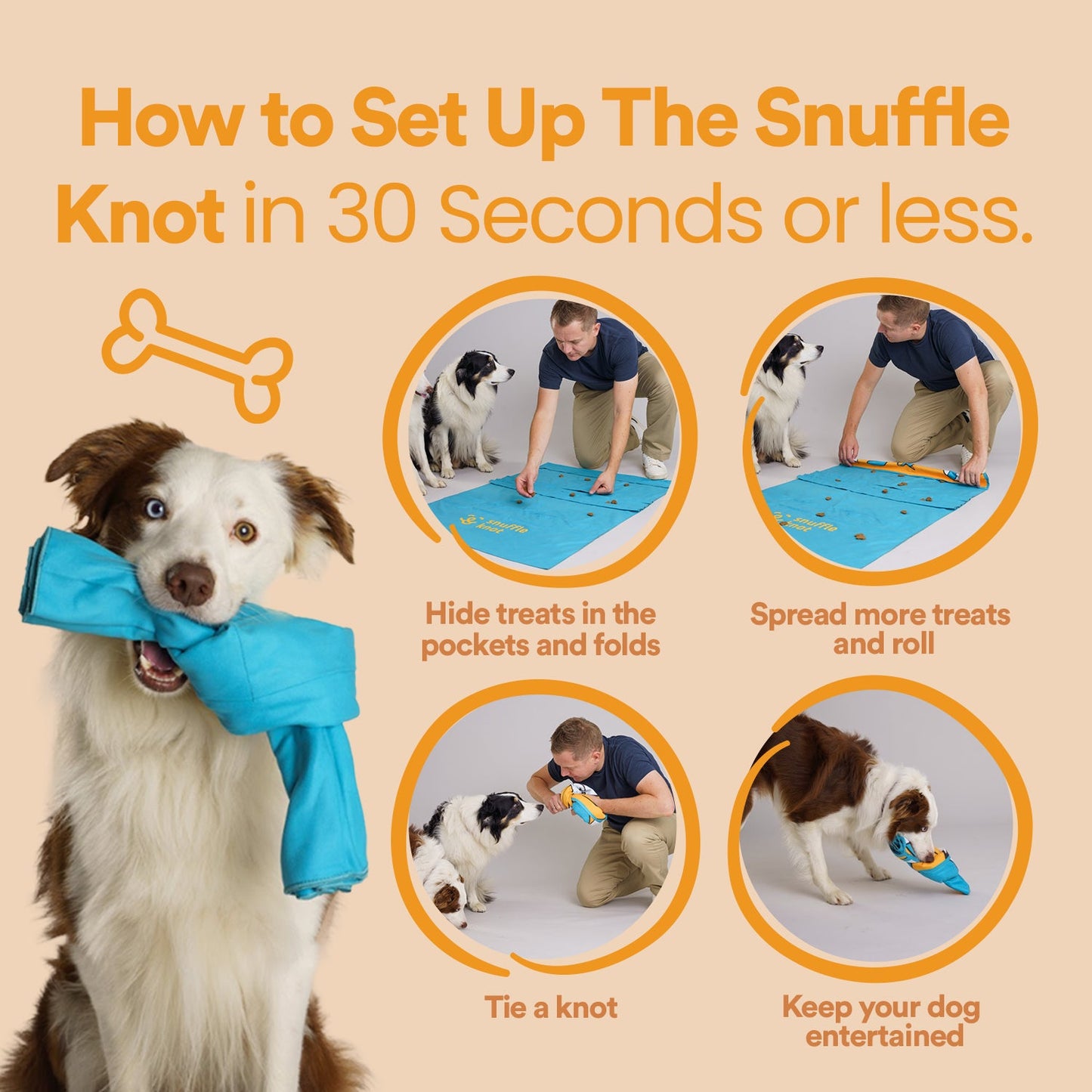 How to Set Up The Snuffle Knot in 30 Seconds or less.

snuffle knot

Hide treats in the pockets and folds

snuffle knot

Spread more treats and roll

Tie a knot

Keep your dog entertained