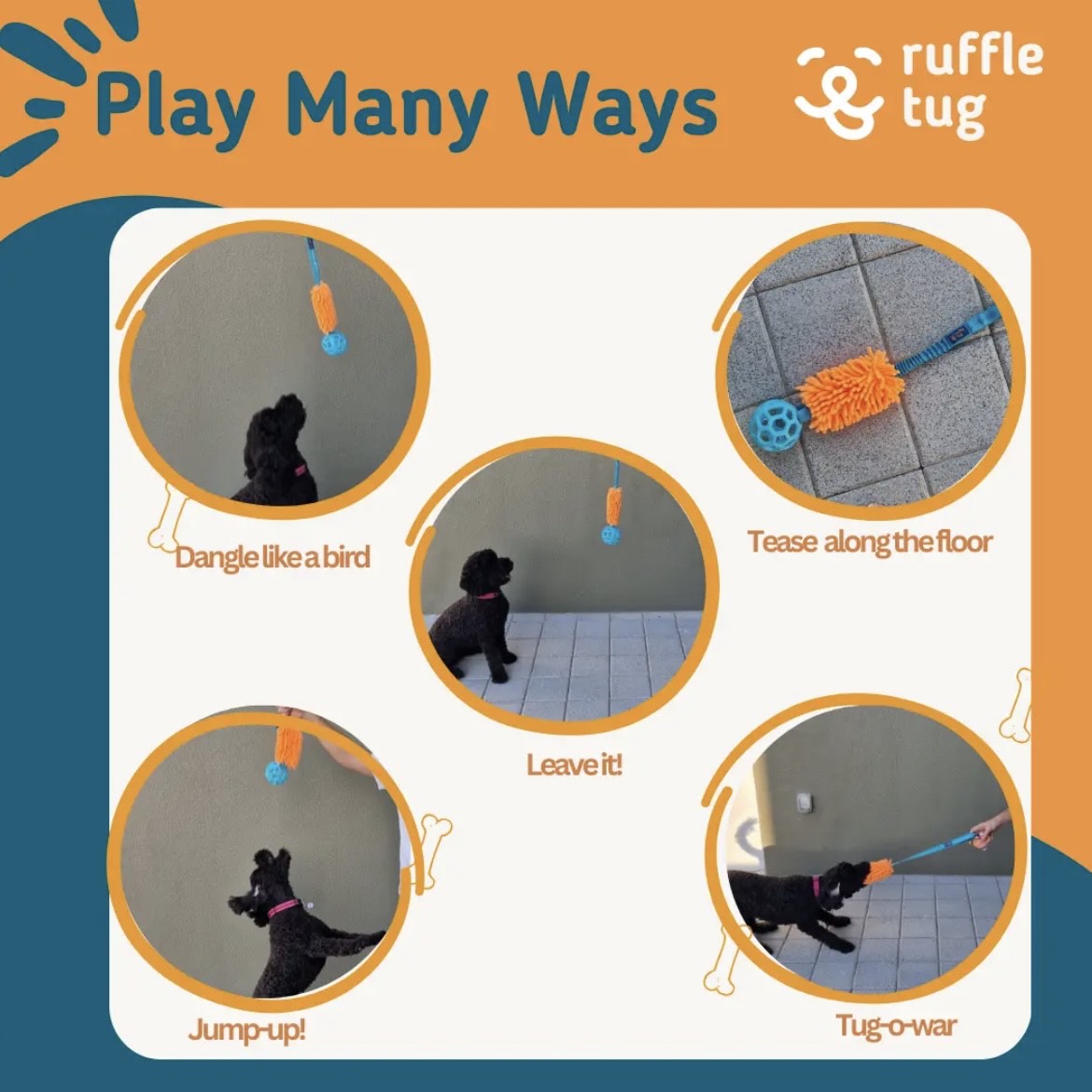 Play Many Ways

ruffle tug

Dangle like a bird

Tease along the floor

Leave it!

Jump-up!

Tug-o-war