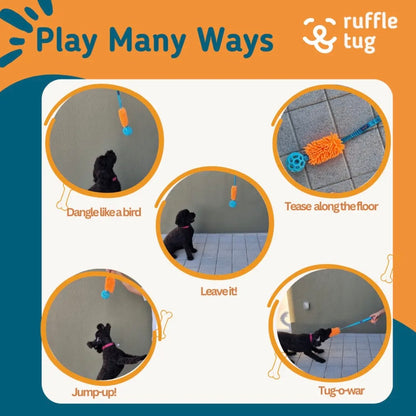 Play Many Ways

ruffle & tug

Dangle like a bird

Tease along the floor

Leave it!

Jump-up!

Tug-o-war